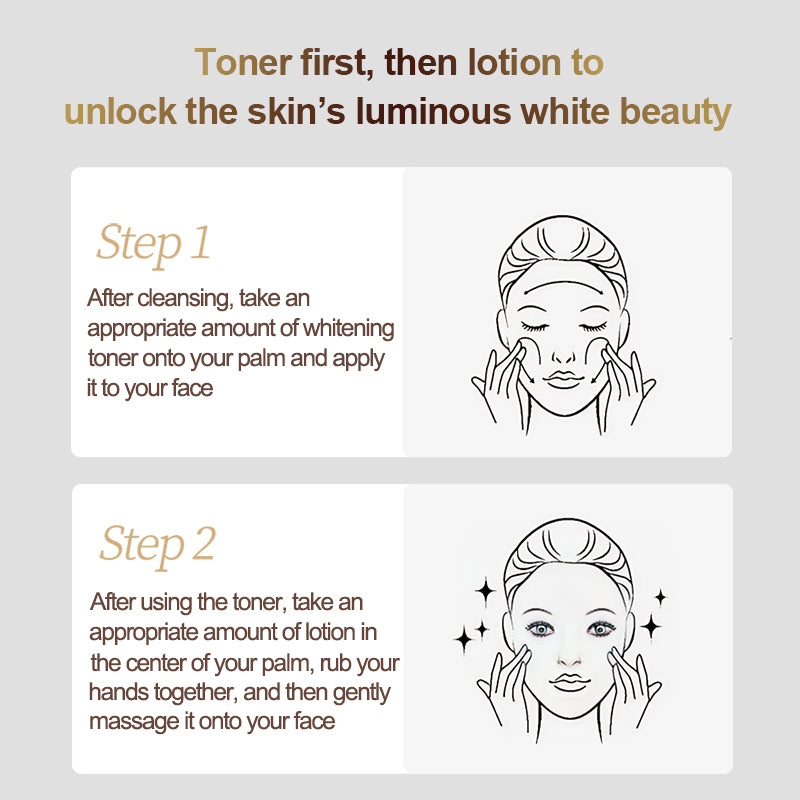 Toner first, then lotion to unlock the skin's luminous white beauty

Step 1
After cleansing, take an appropriate amount of whitening toner onto your palm and apply it to your face

Step 2
After using the toner, take an appropriate amount of lotion in the center of your palm, rub your hands together, and then gently massage it onto your face