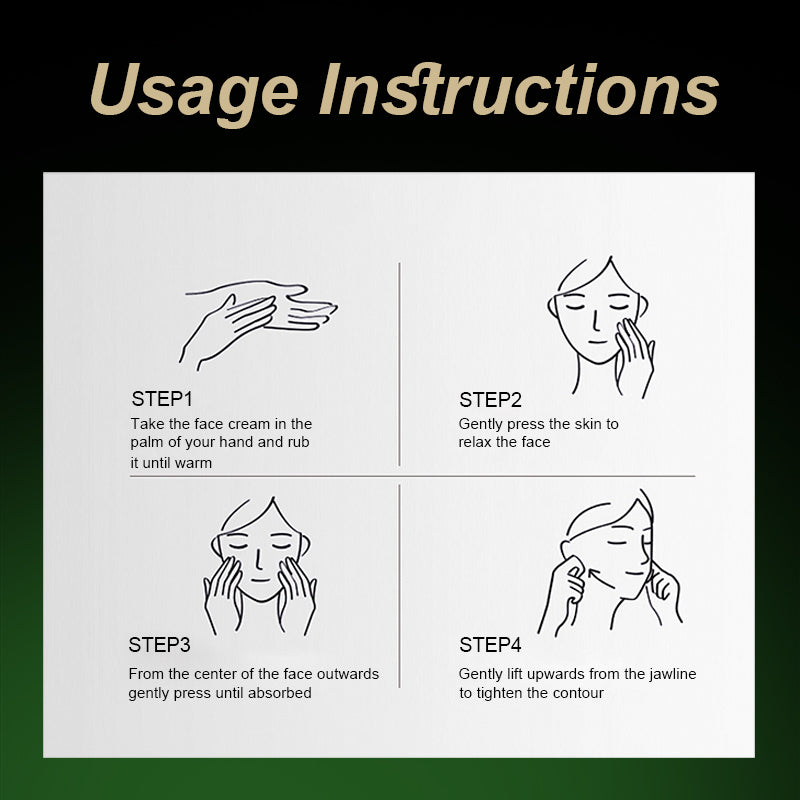 Usage Instructions

STEP1
Take the face cream in the palm of your hand and rub it until warm

STEP2
Gently press the skin to relax the face

STEP3
From the center of the face outwards gently press until absorbed

STEP4
Gently lift upwards from the jawline to tighten the contour